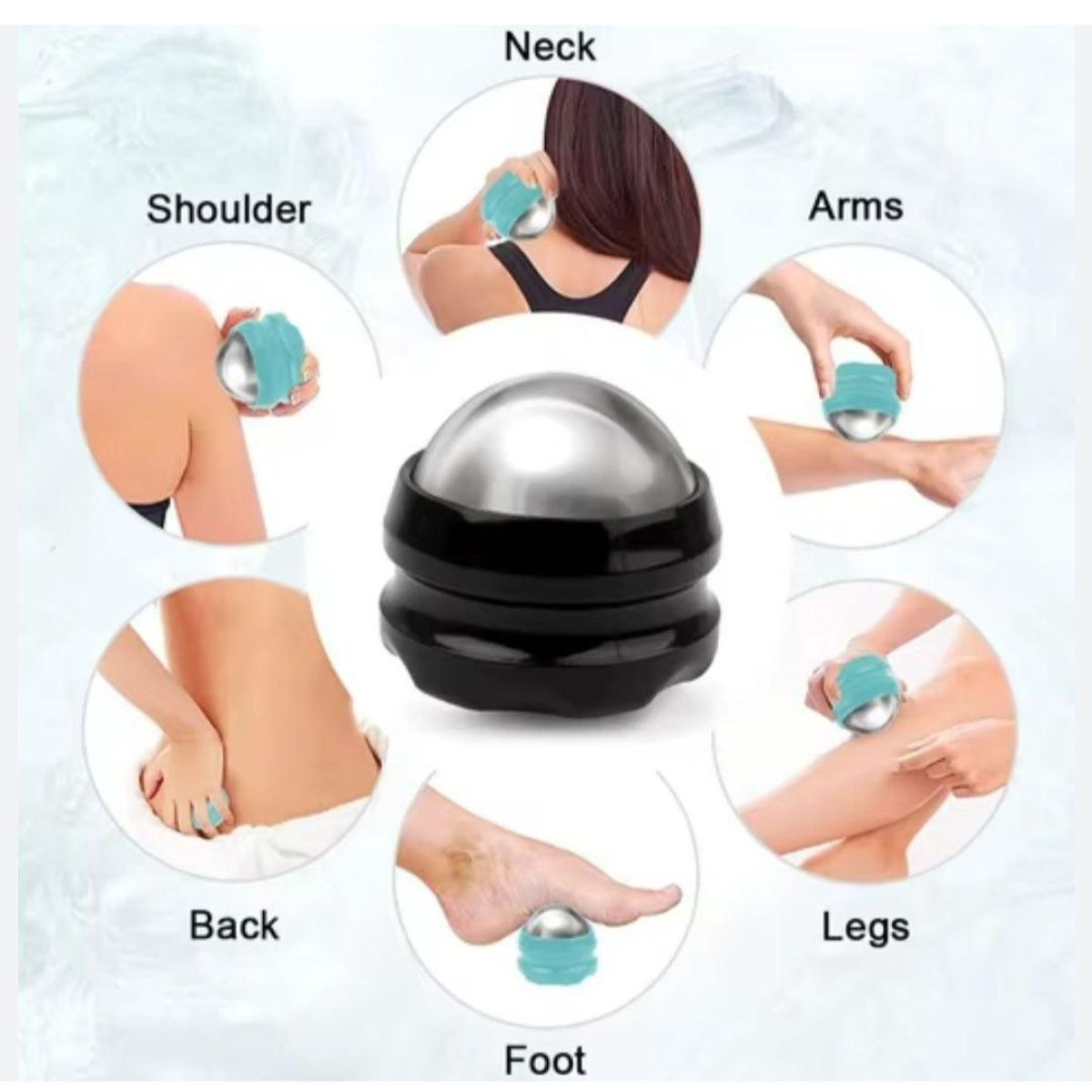 Neck

Shoulder

Arms

Back

Legs

Foot