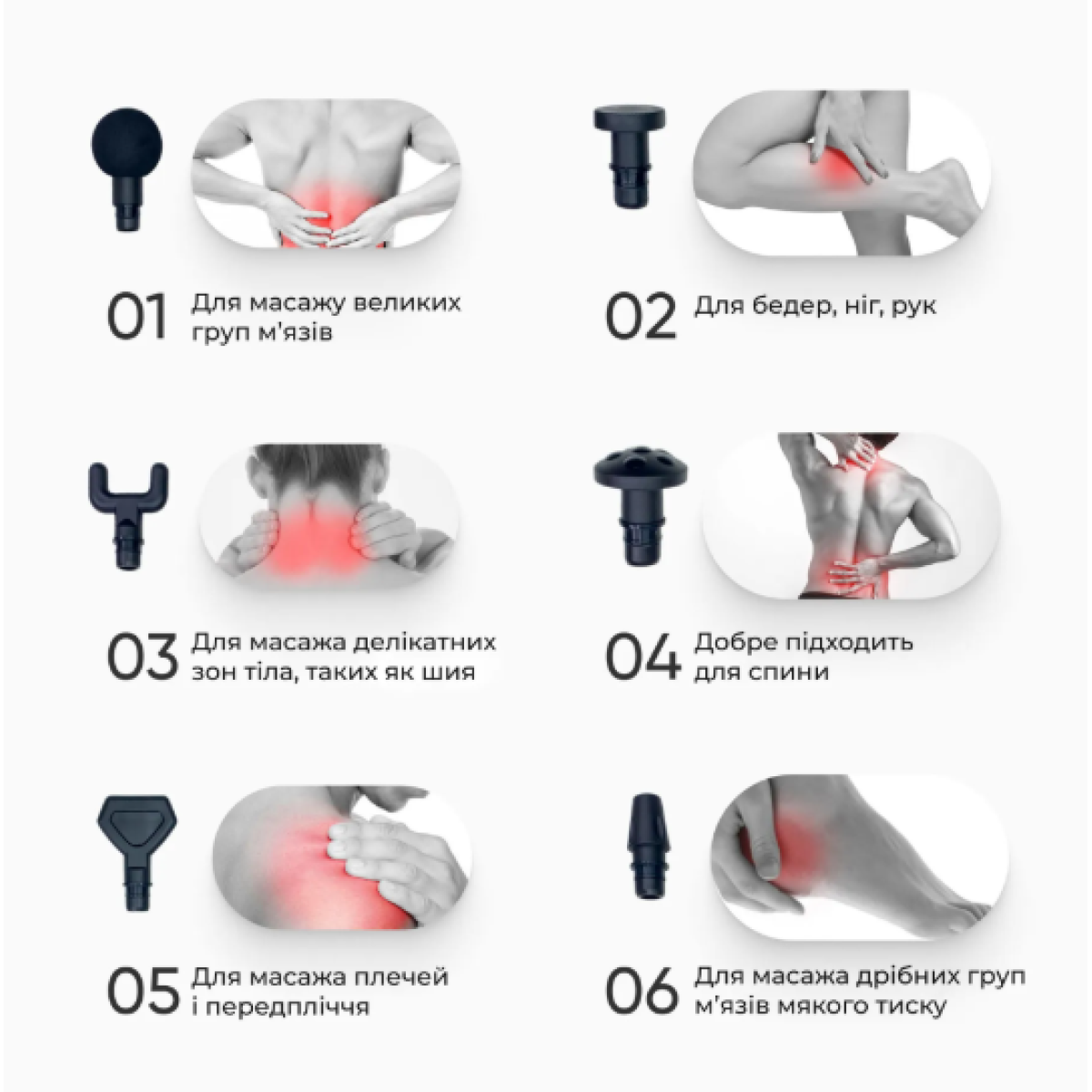 01 Для масажу великих груп м'язів

02 Для бедер, ніг, рук

03 Для масажа делікатних зон тіла, таких як шия

04 Добре підходить для спини

05 Для масажа плечей і передпліччя

06 Для масажа дрібних груп м'язів мякого тиску